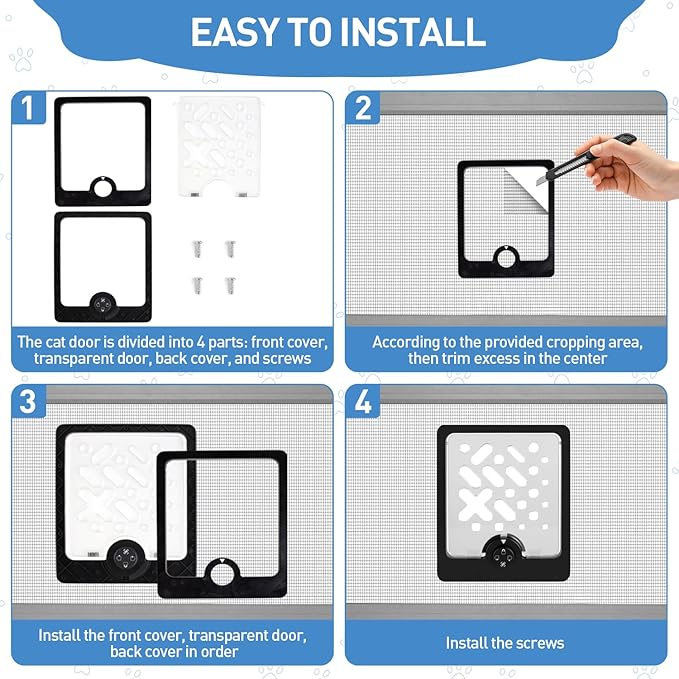 EASY TO INSTALL

1

The cat door is divided into 4 parts: front cover, transparent door, back cover, and screws

2

According to the provided cropping area, then trim excess in the center

3

Install the front cover, transparent door, back cover in order

4

Install the screws