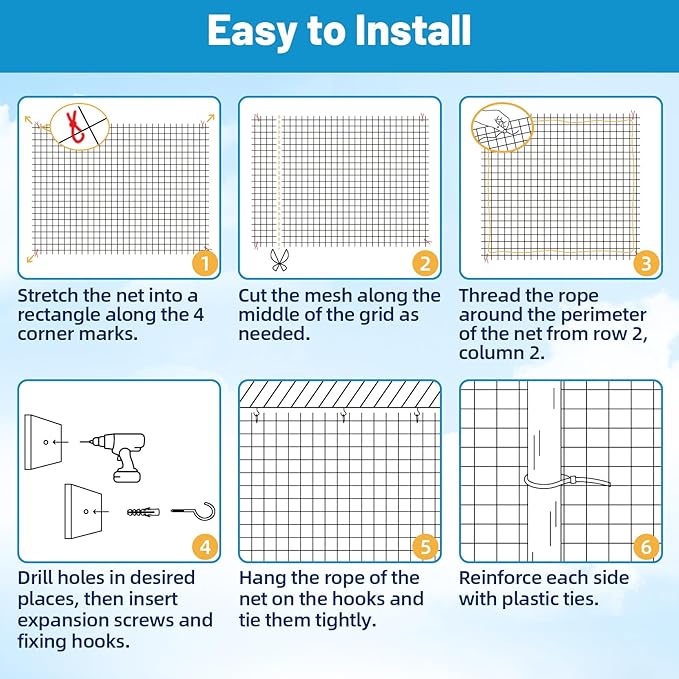 Easy to Install

1

Stretch the net into a rectangle along the 4 corner marks.

2

Cut the mesh along the middle of the grid as needed.

3

Thread the rope around the perimeter of the net from row 2, column 2.

4

Drill holes in desired places, then insert expansion screws and fixing hooks.

5

Hang the rope of the net on the hooks and tie them tightly.

6

Reinforce each side with plastic ties.