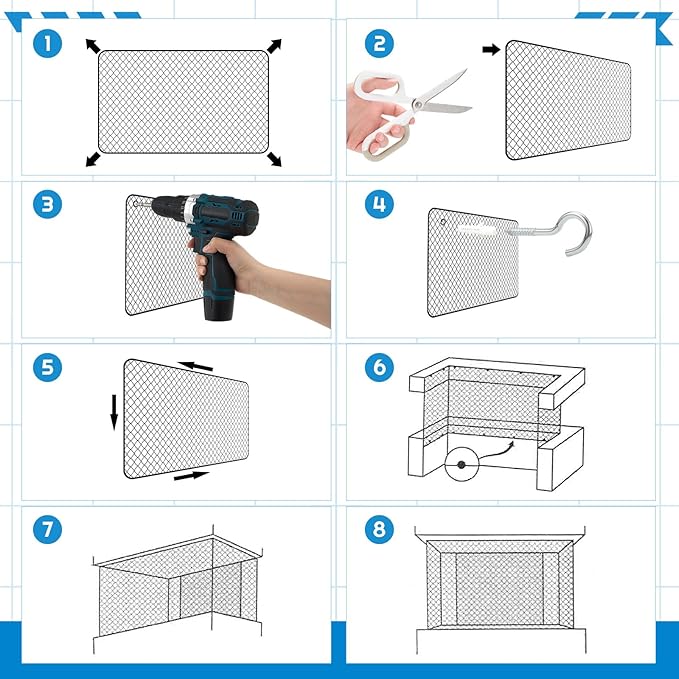 1

2

3

4

5

6

7

8