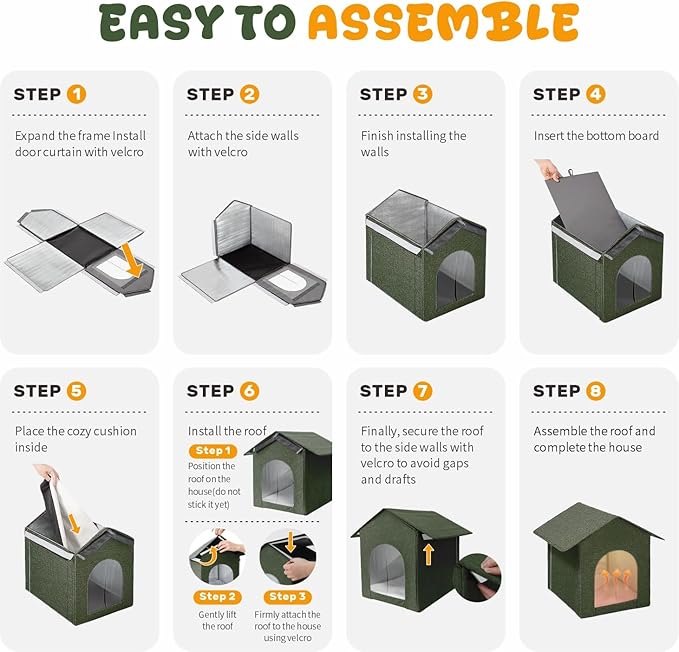 EASY TO ASSEMBLE

STEP 1

Expand the frame Install door curtain with velcro

STEP 2

Attach the side walls with velcro

STEP 3

Finish installing the walls

STEP 4

Insert the bottom board

STEP 5

Place the cozy cushion inside

STEP 6

Install the roof

Step 1
Position the roof on the house(do not stick it yet)

Step 2
Gently lift the roof

Step 3
Firmly attach the roof to the house using velcro

STEP 7

Finally, secure the roof to the side walls with velcro to avoid gaps and drafts

STEP 8

Assemble the roof and complete the house