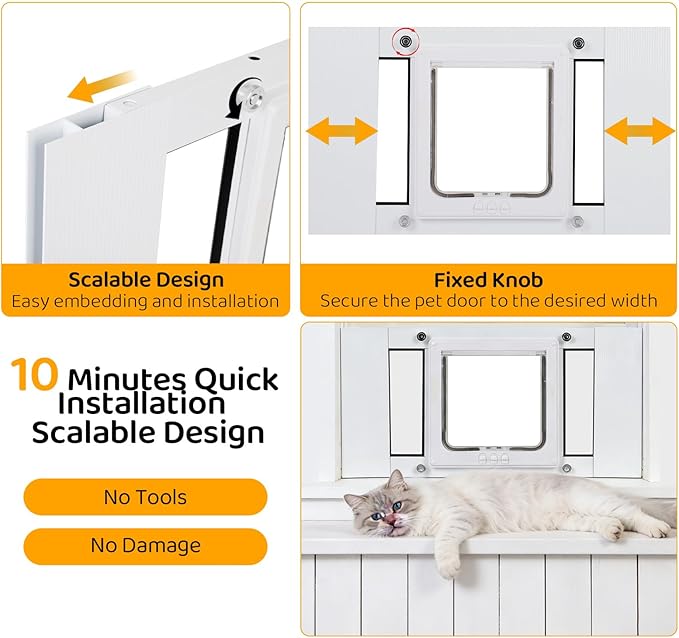 Scalable Design
Easy embedding and installation

Fixed Knob
Secure the pet door to the desired width

10 Minutes Quick Installation
Scalable Design

No Tools

No Damage