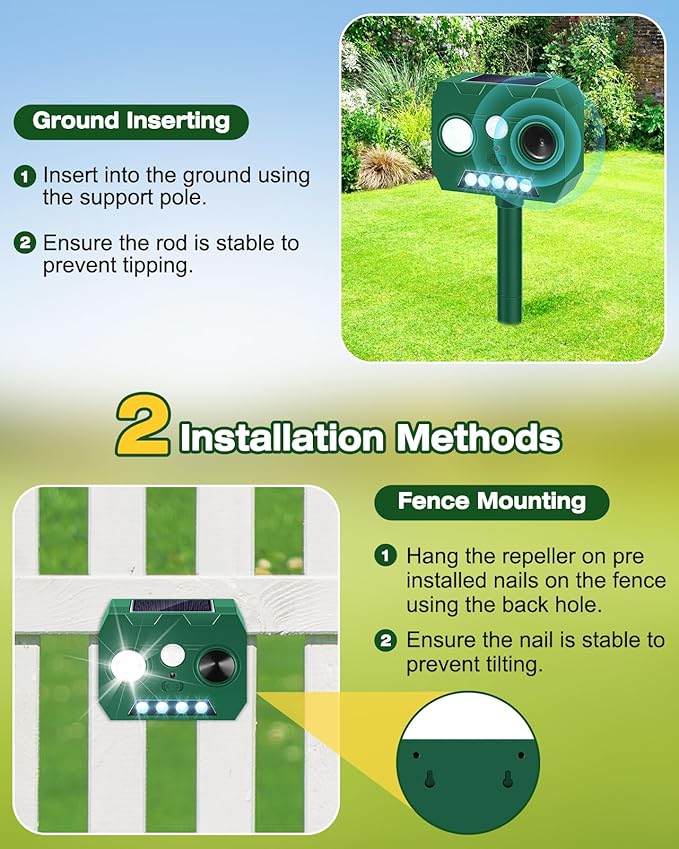 Ground Inserting

1 Insert into the ground using the support pole.

2 Ensure the rod is stable to prevent tipping.

2 Installation Methods

Fence Mounting

1 Hang the repeller on pre installed nails on the fence using the back hole.

2 Ensure the nail is stable to prevent tilting.