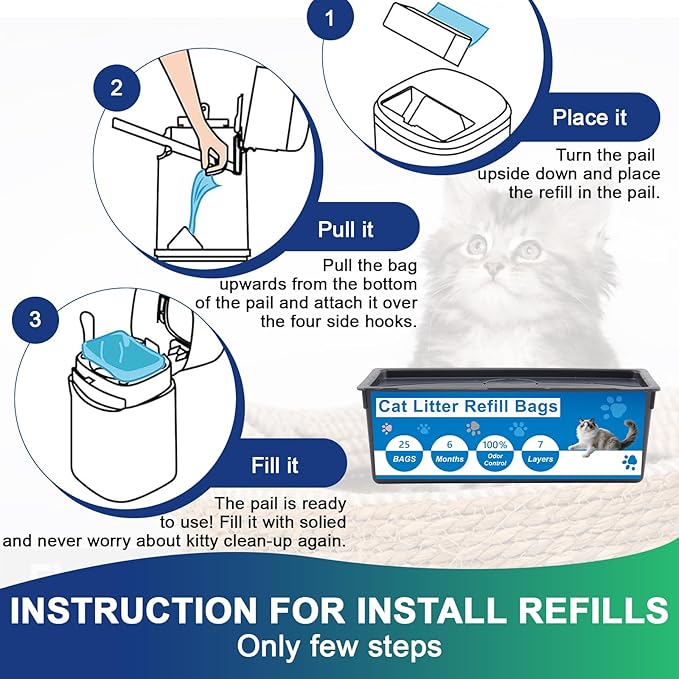 1

Place it

Turn the pail upside down and place the refill in the pail.

2

Pull it

Pull the bag upwards from the bottom of the pail and attach it over the four side hooks.

3

Fill it

The pail is ready to use! Fill it with solied and never worry about kitty clean-up again.

Cat Litter Refill Bags

25 BAGS

6 Months

100% Odor Control

7 Layers

INSTRUCTION FOR INSTALL REFILLS
Only few steps