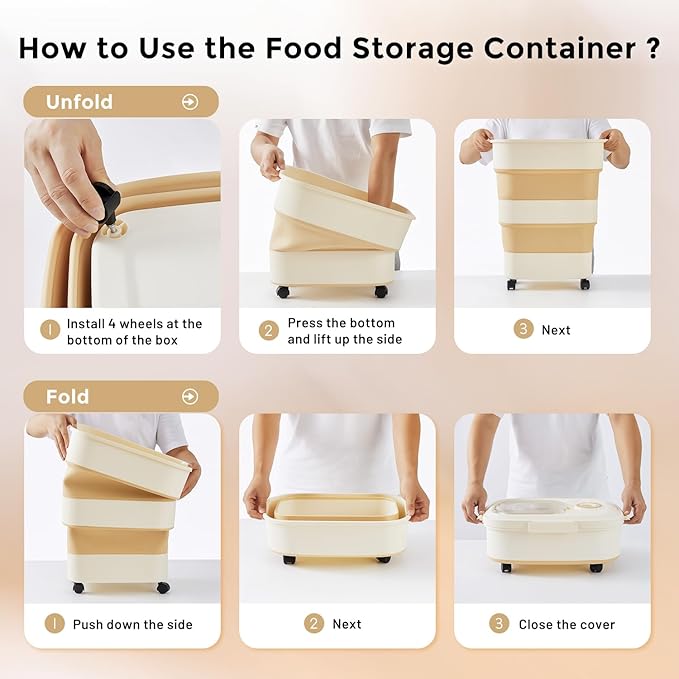 How to Use the Food Storage Container ?

Unfold

1 Install 4 wheels at the bottom of the box

2 Press the bottom and lift up the side

3 Next

Fold

1 Push down the side

2 Next

3 Close the cover