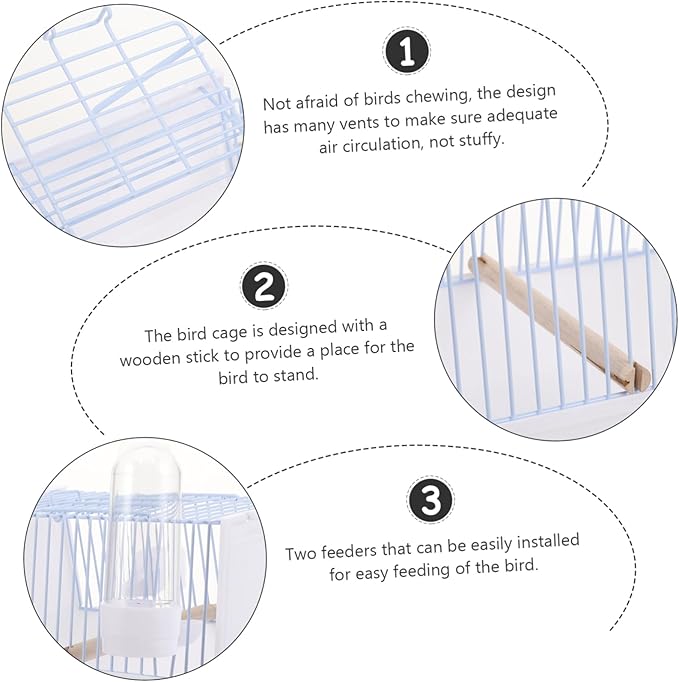 1

Not afraid of birds chewing, the design has many vents to make sure adequate air circulation, not stuffy.

2

The bird cage is designed with a wooden stick to provide a place for the bird to stand.

3

Two feeders that can be easily installed for easy feeding of the bird.