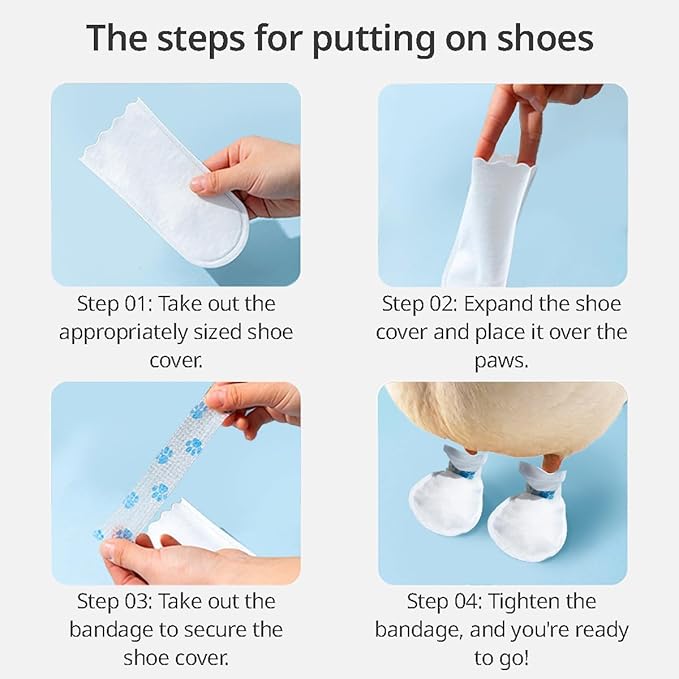 The steps for putting on shoes

Step 01: Take out the appropriately sized shoe cover.

Step 02: Expand the shoe cover and place it over the paws.

Step 03: Take out the bandage to secure the shoe cover.

Step 04: Tighten the bandage, and you're ready to go!