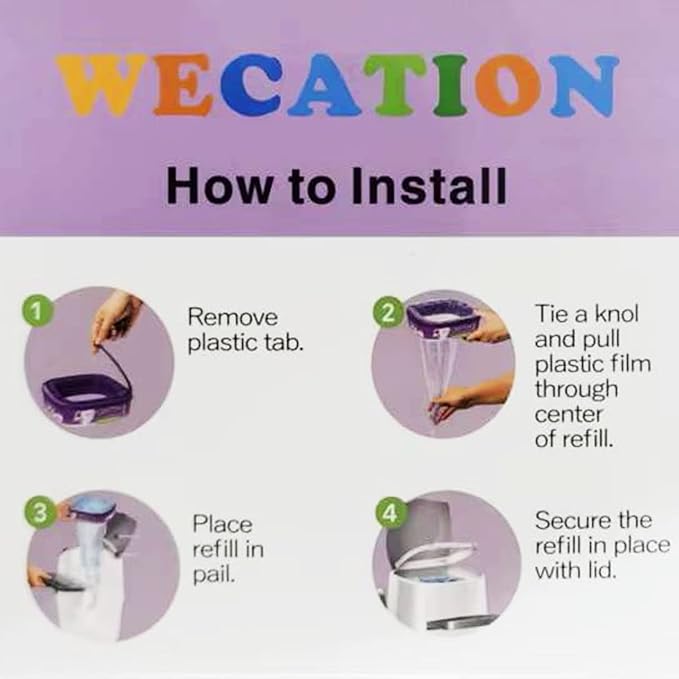 WECATION

How to Install

1 Remove plastic tab.

2 Tie a knol and pull plastic film through center of refill.

3 Place refill in pail.

4 Secure the refill in place with lid.